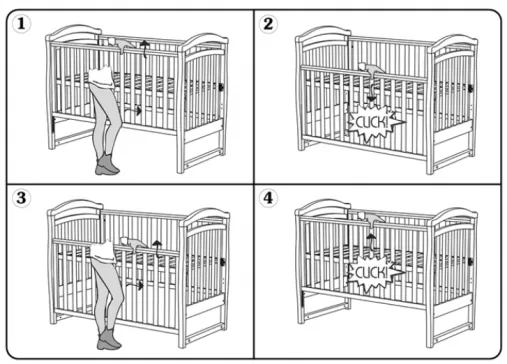 1

2

CLICK!

3

4

CLICK!